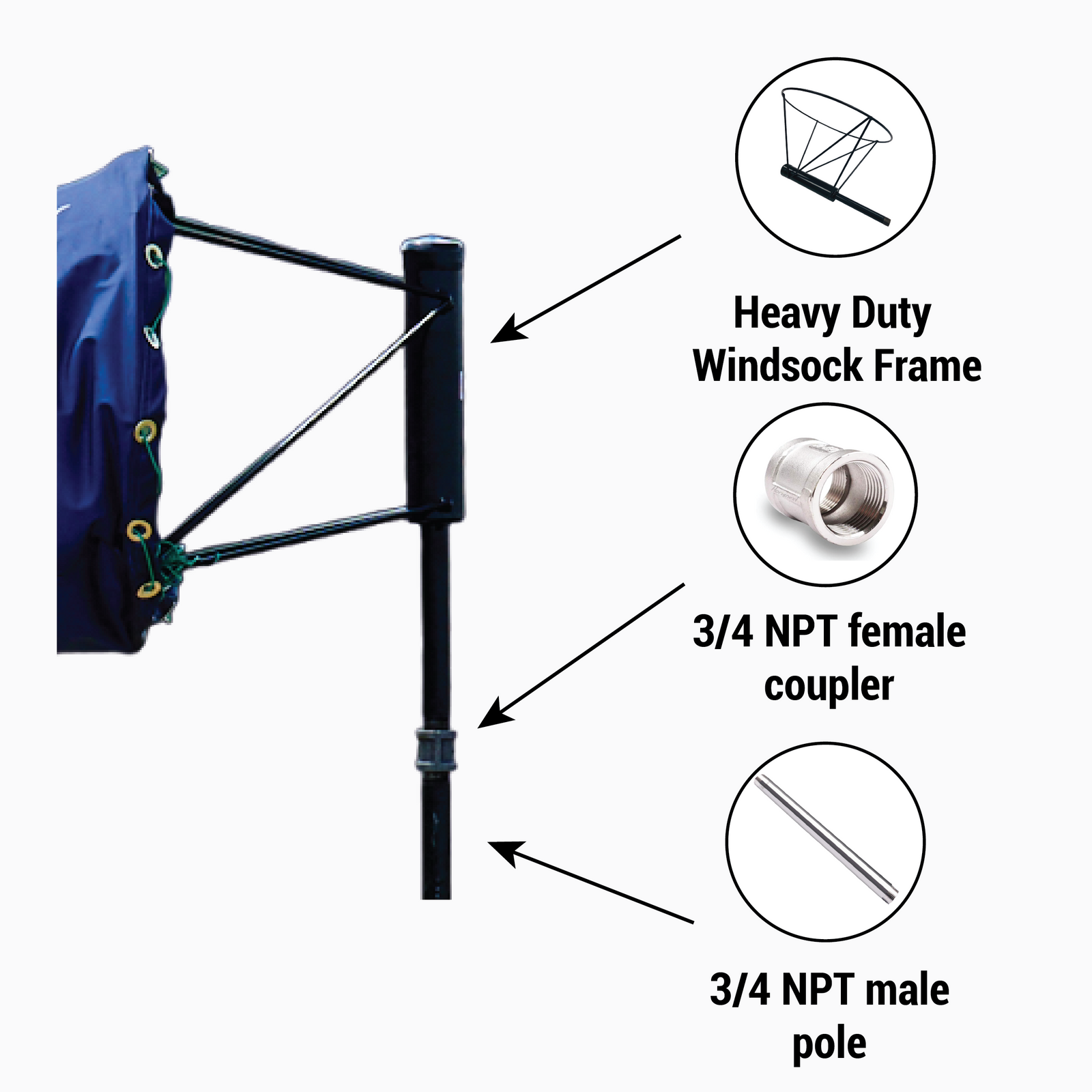 Heavy Duty
Windsock Frame

3/4 NPT female
coupler

3/4 NPT male
pole