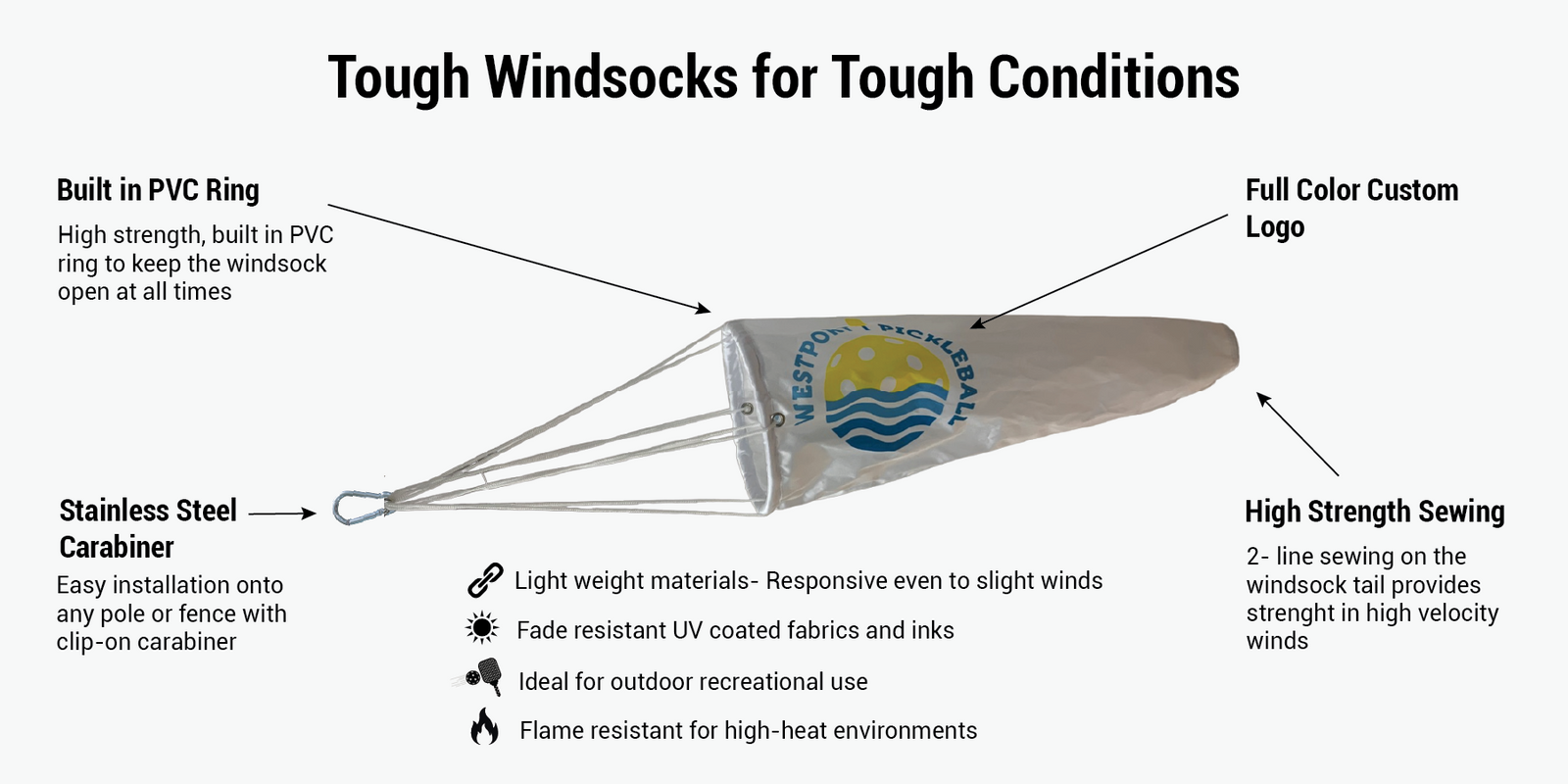 Tough Windsocks for Tough Conditions

Built in PVC Ring

High strength, built in PVC ring to keep the windsock open at all times

Full Color Custom Logo

WESTPORT PICKLEBALL

Stainless Steel Carabiner

Easy installation onto any pole or fence with clip-on carabiner

High Strength Sewing

2- line sewing on the windsock tail provides strenght in high velocity winds

Light weight materials- Responsive even to slight winds

Fade resistant UV coated fabrics and inks

Ideal for outdoor recreational use

Flame resistant for high-heat environments