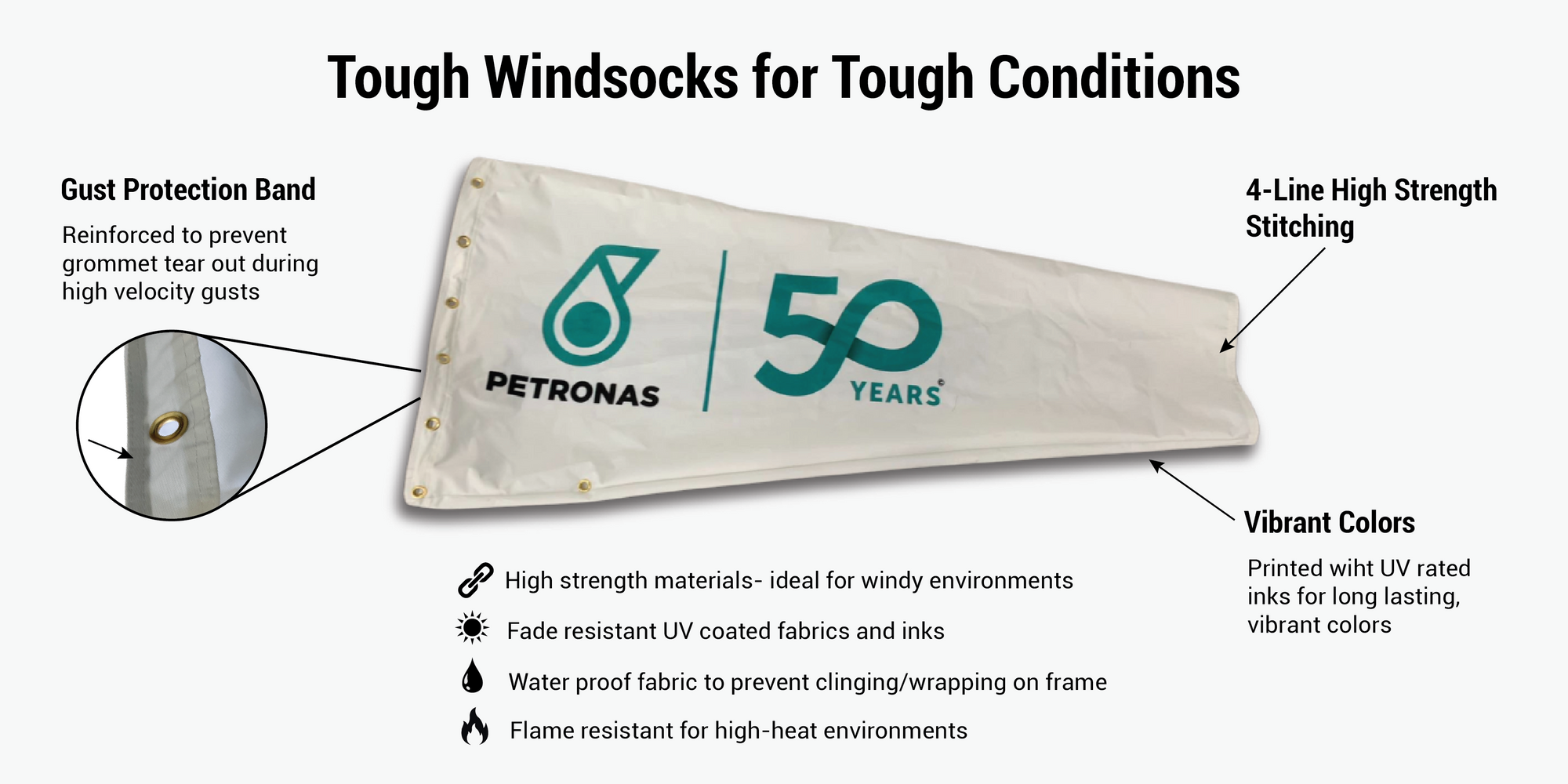 Tough Windsocks for Tough Conditions

Gust Protection Band

Reinforced to prevent grommet tear out during high velocity gusts

PETRONAS

50 YEARS

4-Line High Strength Stitching

Vibrant Colors

Printed wiht UV rated inks for long lasting, vibrant colors

High strength materials- ideal for windy environments

Fade resistant UV coated fabrics and inks

Water proof fabric to prevent clinging/wrapping on frame

Flame resistant for high-heat environments