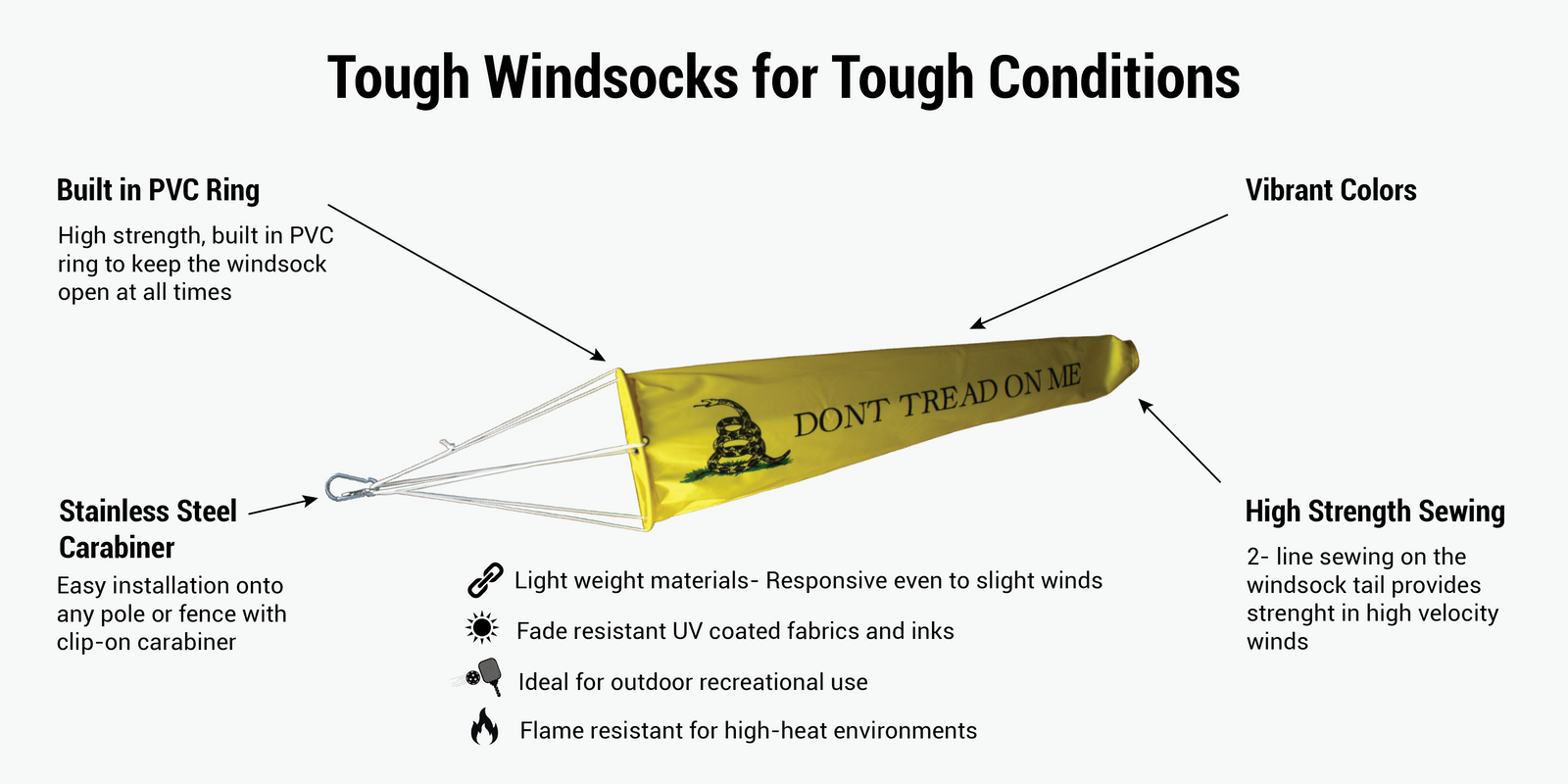 Tough Windsocks for Tough Conditions

Built in PVC Ring

High strength, built in PVC ring to keep the windsock open at all times

Vibrant Colors

DONT TREAD ON ME

Stainless Steel Carabiner

Easy installation onto any pole or fence with clip-on carabiner

High Strength Sewing

2- line sewing on the windsock tail provides strenght in high velocity winds

Light weight materials- Responsive even to slight winds

Fade resistant UV coated fabrics and inks

Ideal for outdoor recreational use

Flame resistant for high-heat environments