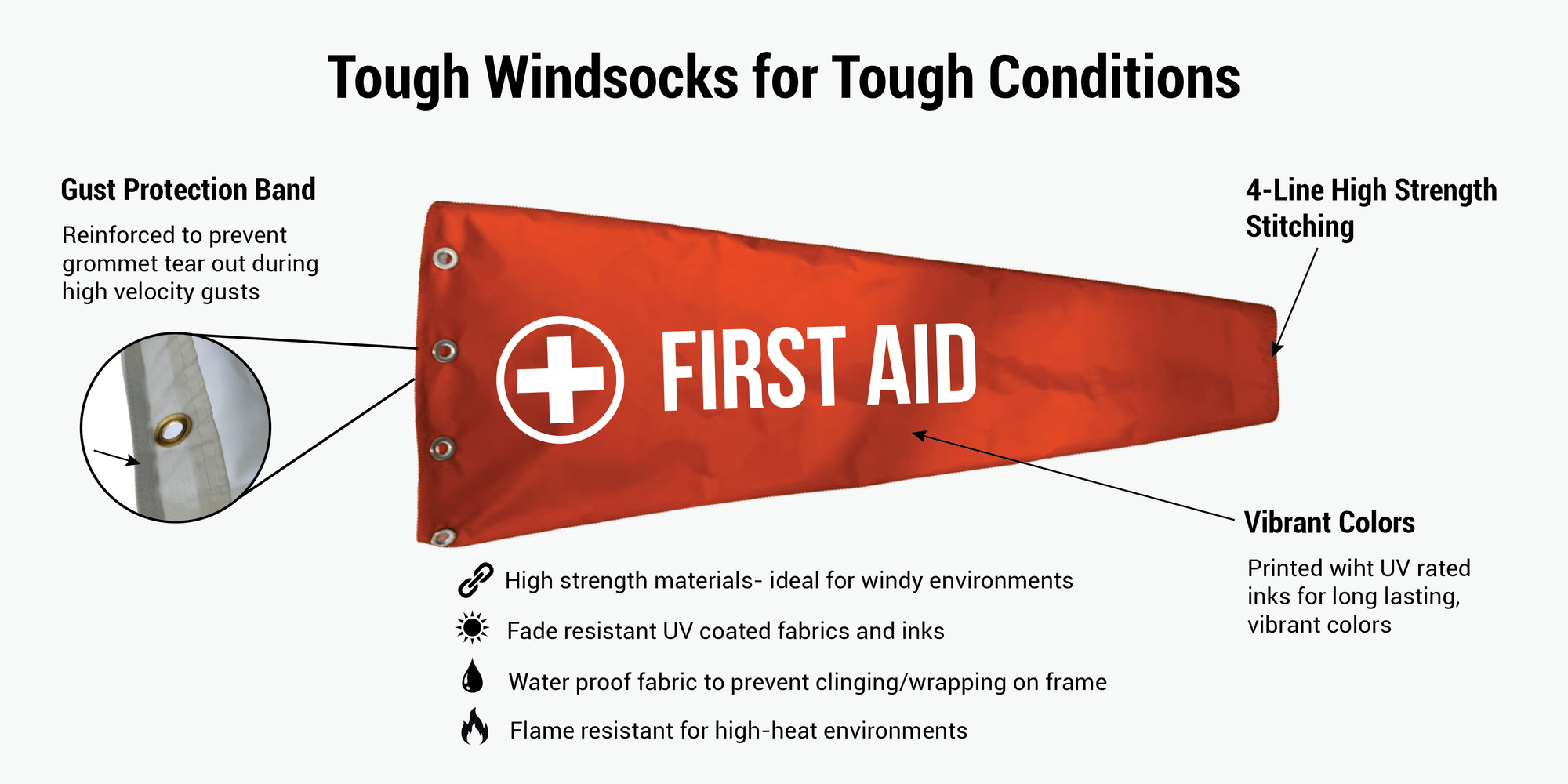 Tough Windsocks for Tough Conditions

Gust Protection Band

Reinforced to prevent grommet tear out during high velocity gusts

FIRST AID

4-Line High Strength Stitching

Vibrant Colors

Printed wiht UV rated inks for long lasting, vibrant colors

High strength materials- ideal for windy environments

Fade resistant UV coated fabrics and inks

Water proof fabric to prevent clinging/wrapping on frame

Flame resistant for high-heat environments